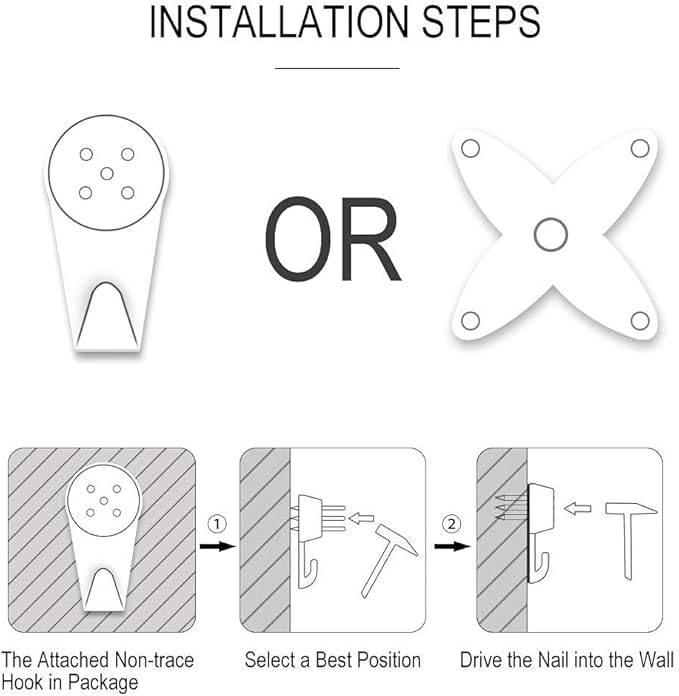 INSTALLATION STEPS

OR

①

②

The Attached Non-trace Hook in Package

Select a Best Position

Drive the Nail into the Wall